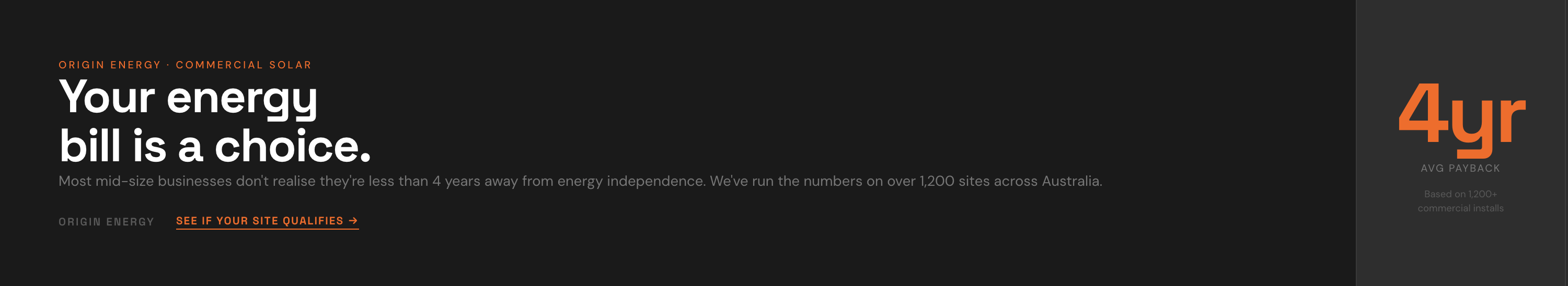 ORIGIN ENERGY · COMMERCIAL SOLAR

Your energy bill is a choice.

Most mid-size businesses don't realise they're less than 4 years away from energy independence. We've run the numbers on over 1,200 sites across Australia.

ORIGIN ENERGY

SEE IF YOUR SITE QUALIFIES →

4yr

AVG PAYBACK

Based on 1,200+ commercial installs